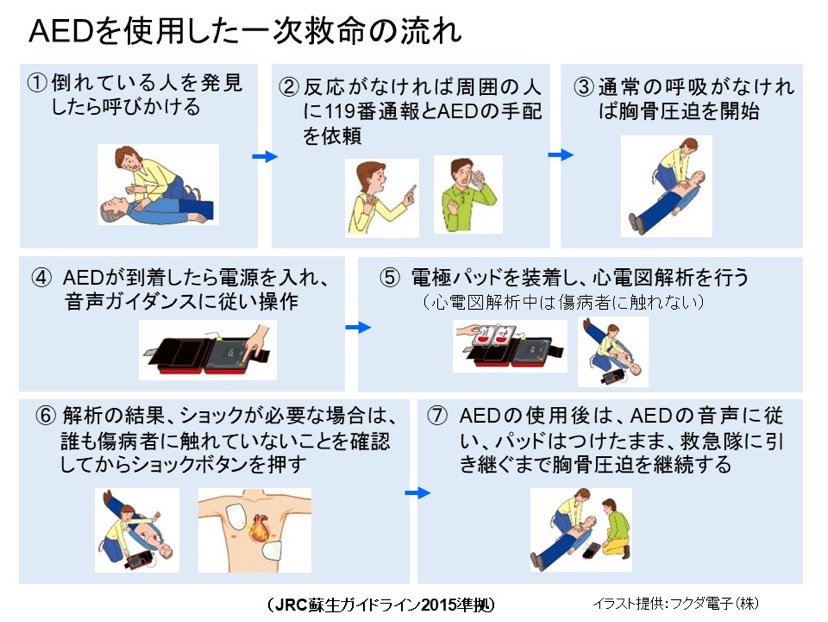 AEDを使用した一次救命の流れ

①倒れている人を発見したら呼びかける

②反応がなければ周囲の人に119番通報とAEDの手配を依頼

③通常の呼吸がなければ胸骨圧迫を開始

④ AEDが到着したら電源を入れ、音声ガイダンスに従い操作

⑤ 電極パッドを装着し、心電図解析を行う
（心電図解析中は傷病者に触れない）

⑥ 解析の結果、ショックが必要な場合は、誰も傷病者に触れていないことを確認してからショックボタンを押す

⑦ AEDの使用後は、AEDの音声に従い、パッドはつけたまま、救急隊に引き継ぐまで胸骨圧迫を継続する

（JRC蘇生ガイドライン2015準拠）

イラスト提供：フクダ電子（株）